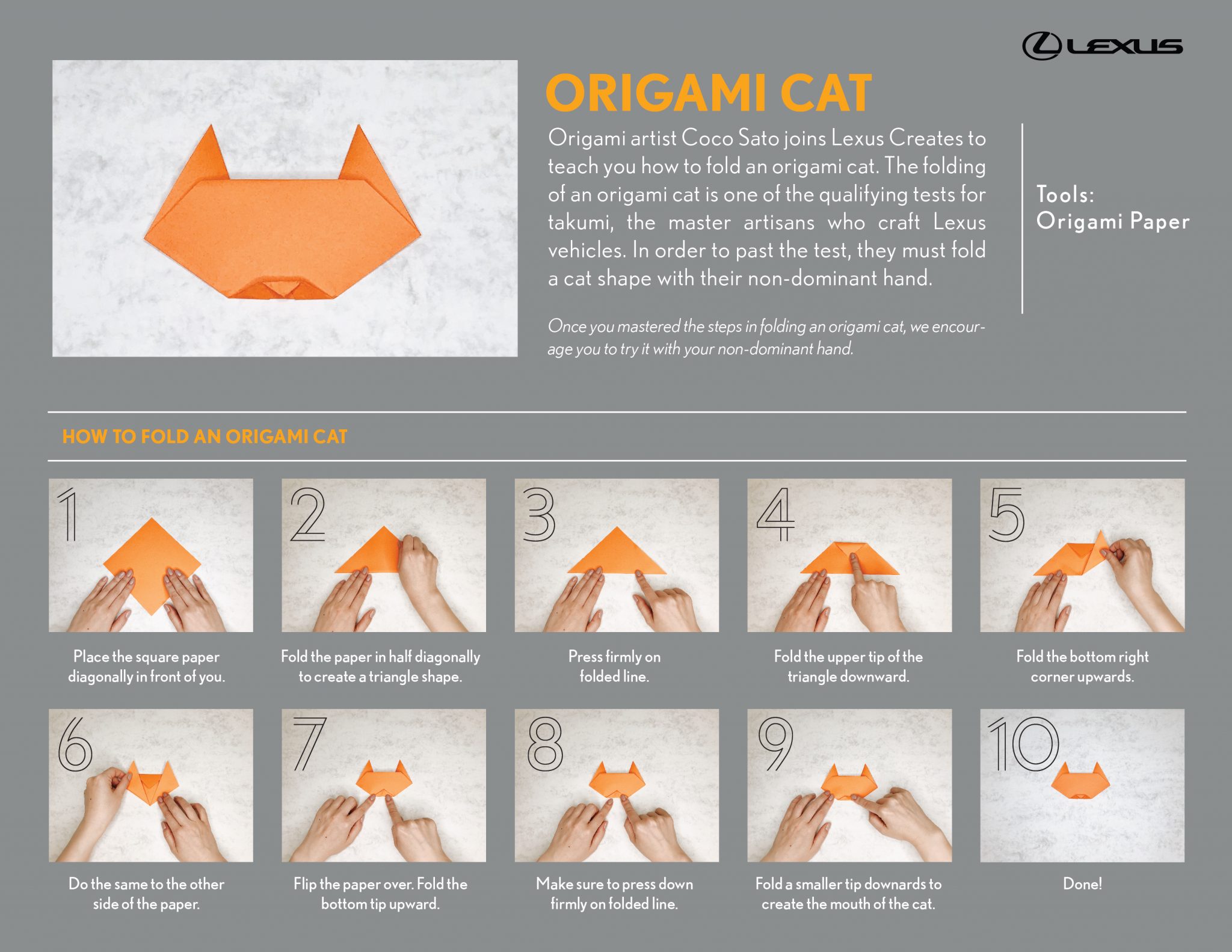 LEXUS

ORIGAMI CAT

Origami artist Coco Sato joins Lexus Creates to teach you how to fold an origami cat. The folding of an origami cat is one of the qualifying tests for takumi, the master artisans who craft Lexus vehicles. In order to past the test, they must fold a cat shape with their non-dominant hand.

Once you mastered the steps in folding an origami cat, we encourage you to try it with your non-dominant hand.

Tools:
Origami Paper

HOW TO FOLD AN ORIGAMI CAT

1
Place the square paper diagonally in front of you.

2
Fold the paper in half diagonally to create a triangle shape.

3
Press firmly on folded line.

4
Fold the upper tip of the triangle downward.

5
Fold the bottom right corner upwards.

6
Do the same to the other side of the paper.

7
Flip the paper over. Fold the bottom tip upward.

8
Make sure to press down firmly on folded line.

9
Fold a smaller tip downards to create the mouth of the cat.

10
Done!